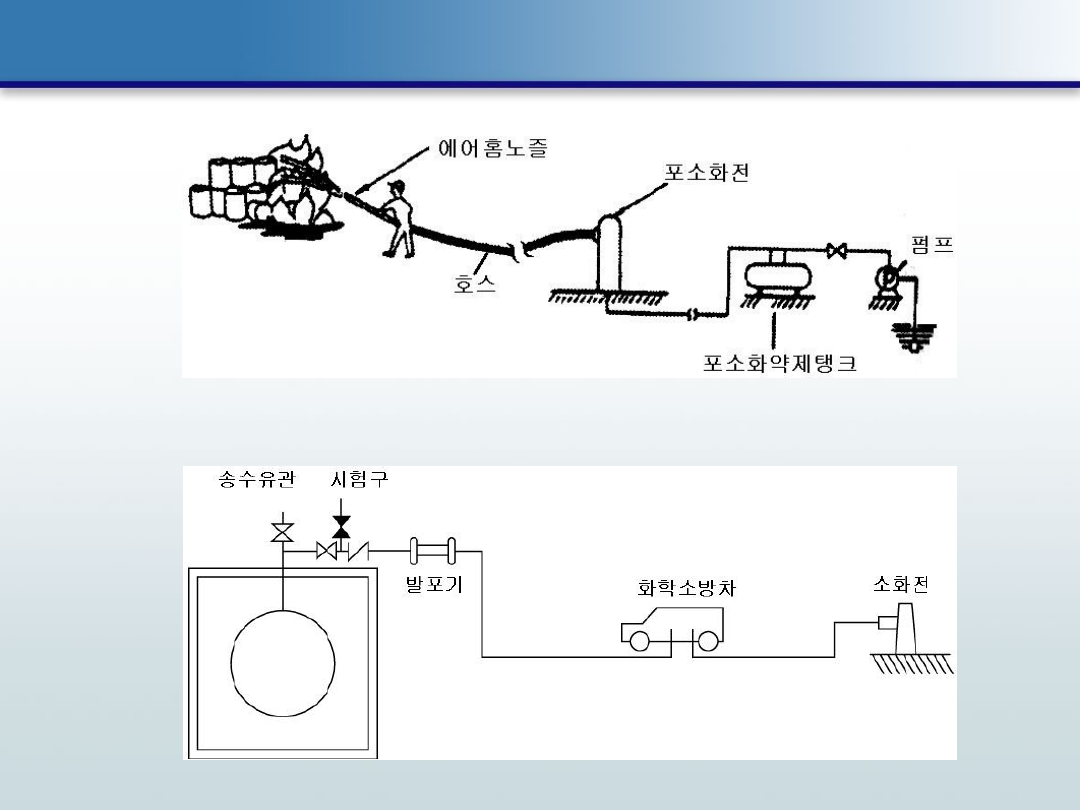 에어홈노즐
포소화전
펌프
호스
포소화약제탱크

송수유관
시험구
발포기
화학소방차
소화전