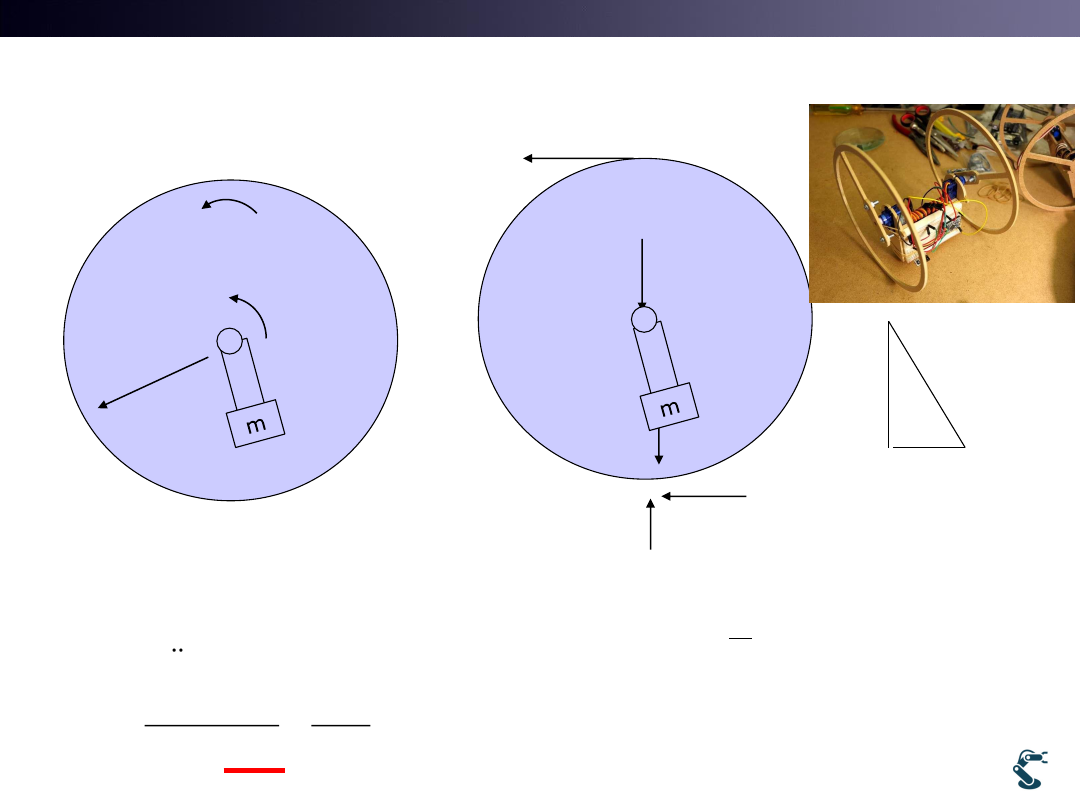 m

m