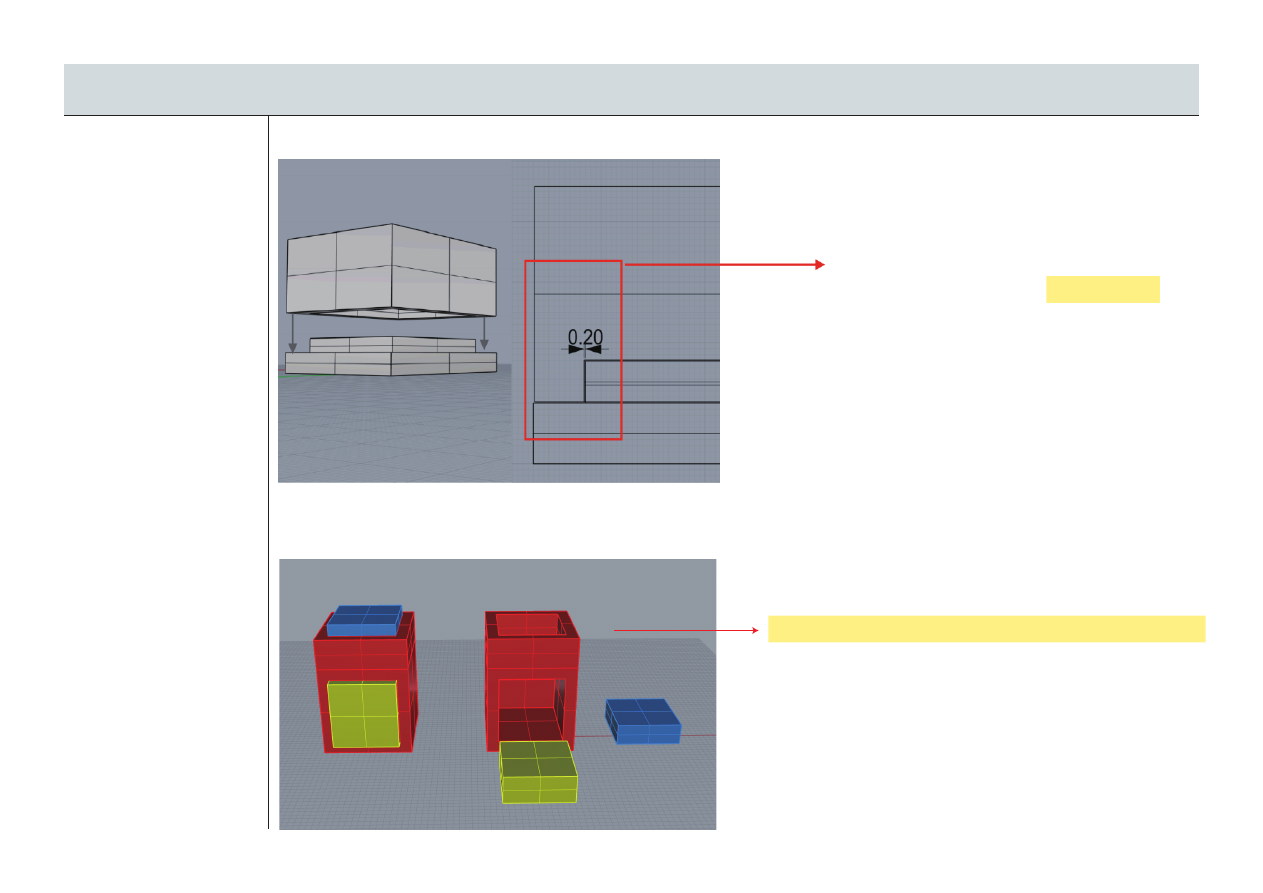 0.20