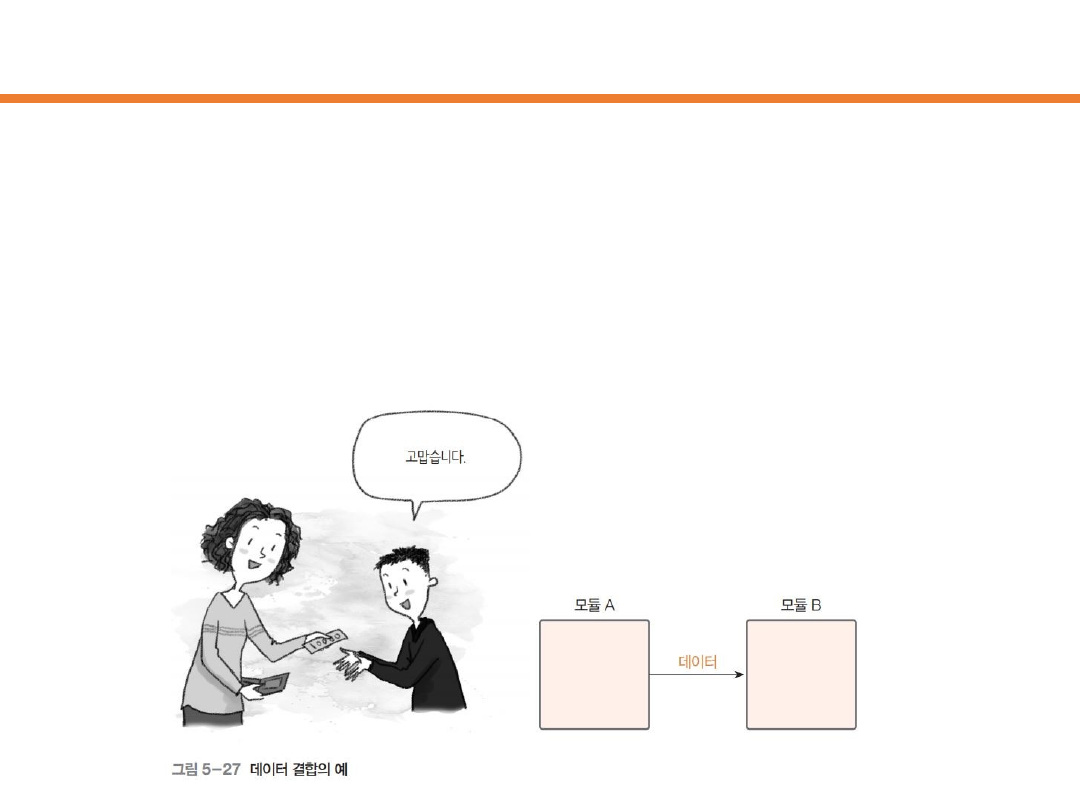 고맙습니다.

모듈 A

데이터

모듈 B

그림 5-27 데이터 결합의 예